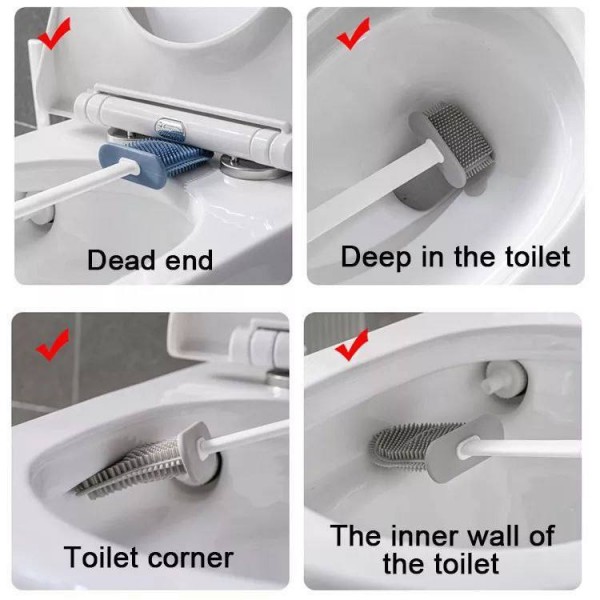 Dead end

Deep in the toilet

Toilet corner

The inner wall of the toilet